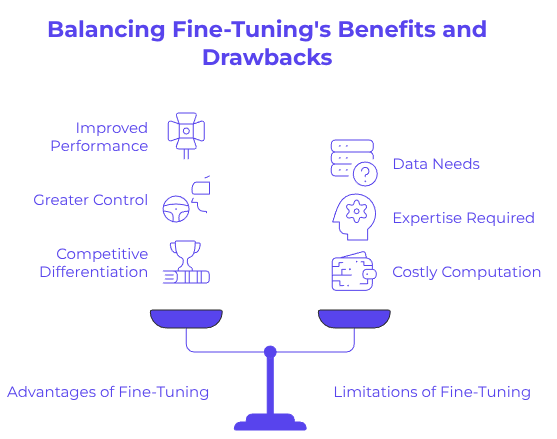 Balancing Fine-Tuning's Benefits and Drawbacks

Improved Performance

Greater Control

Competitive Differentiation

Data Needs

Expertise Required

Costly Computation

Advantages of Fine-Tuning

Limitations of Fine-Tuning